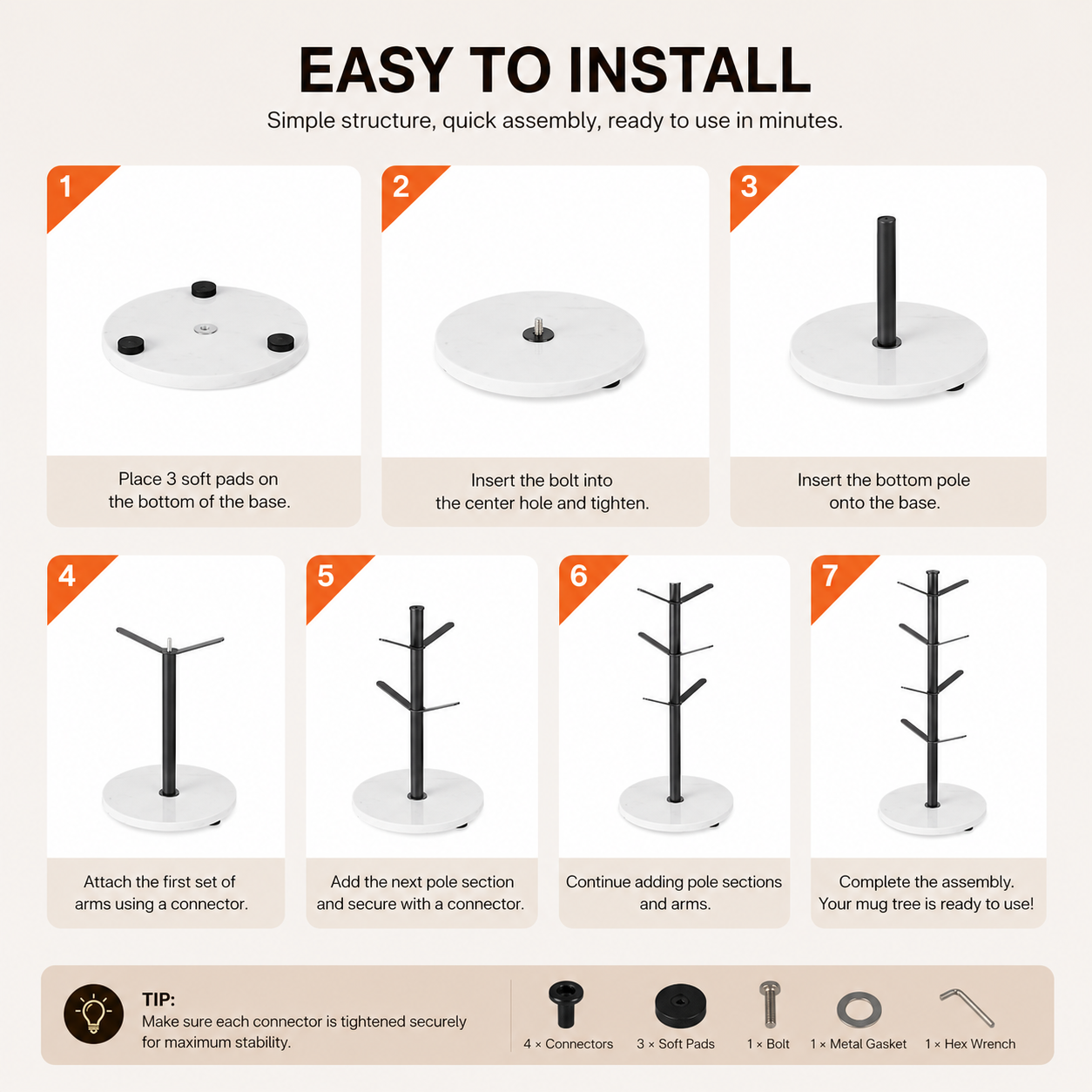 EASY TO INSTALL

Simple structure, quick assembly, ready to use in minutes.

1

Place 3 soft pads on the bottom of the base.

2

Insert the bolt into the center hole and tighten.

3

Insert the bottom pole onto the base.

4

Attach the first set of arms using a connector.

5

Add the next pole section and secure with a connector.

6

Continue adding pole sections and arms.

7

Complete the assembly. Your mug tree is ready to use!

TIP:

Make sure each connector is tightened securely for maximum stability.

4 × Connectors

3 × Soft Pads

1 × Bolt

1 × Metal Gasket

1 × Hex Wrench